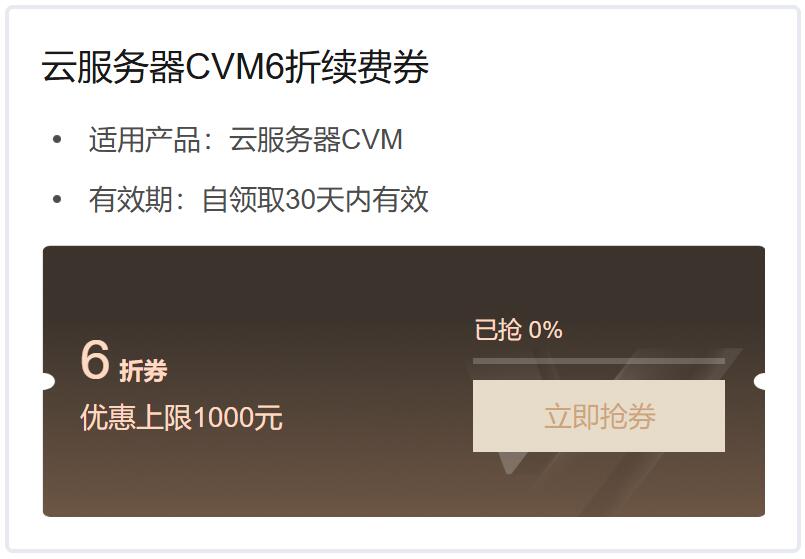 云服务器CVM6折续费券

• 适用产品：云服务器CVM

• 有效期：自领取30天内有效

6 折券
优惠上限1000元

已抢 0%

立即抢券